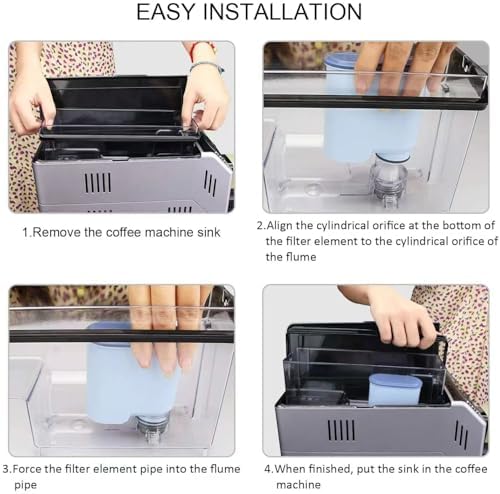 EASY INSTALLATION

1.Remove the coffee machine sink

2.Align the cylindrical orifice at the bottom of the filter element to the cylindrical orifice of the flume

3.Force the filter element pipe into the flume pipe

4.When finished, put the sink in the coffee machine