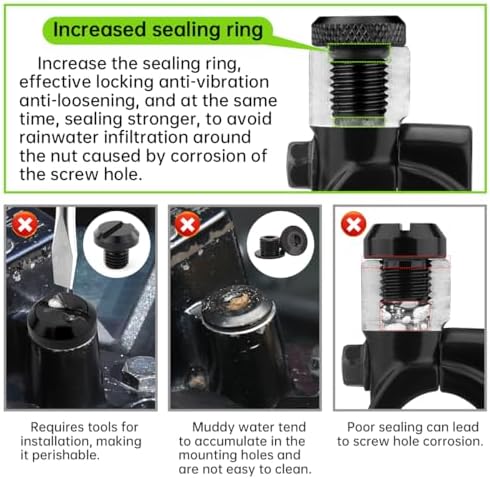 Increased sealing ring

Increase the sealing ring, effective locking anti-vibration anti-loosening, and at the same time, sealing stronger, to avoid rainwater infiltration around the nut caused by corrosion of the screw hole.

Requires tools for installation, making it perishable.

Muddy water tend to accumulate in the mounting holes and are not easy to clean.

Poor sealing can lead to screw hole corrosion.