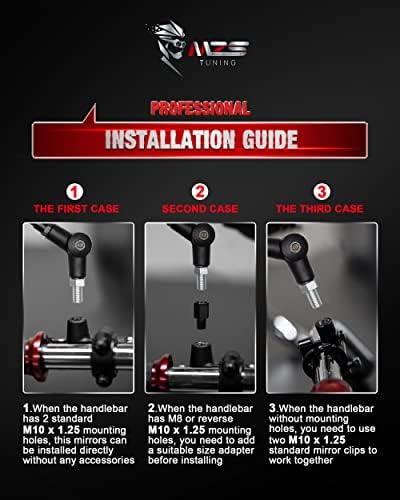 MZS
TUNING

PROFESSIONAL

INSTALLATION GUIDE

1
THE FIRST CASE

2
SECOND CASE

3
THE THIRD CASE

1.When the handlebar has 2 standard M10 x 1.25 mounting holes, this mirrors can be installed directly without any accessories

2.When the handlebar has M8 or reverse M10 x 1.25 mounting holes, you need to add a suitable size adapter before installing

3.When the handlebar without mounting holes, you need to use two M10 x 1.25 standard mirror clips to work together