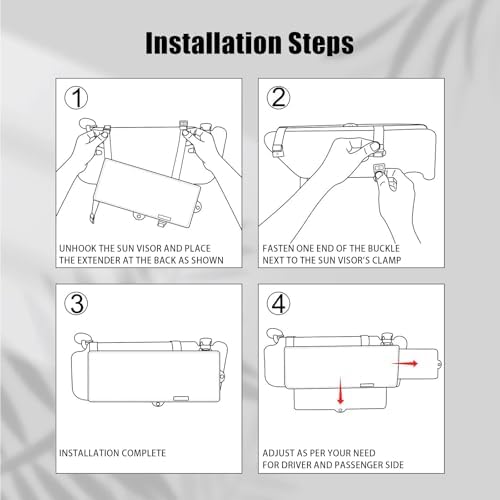 Installation Steps

①

UNHOOK THE SUN VISOR AND PLACE THE EXTENDER AT THE BACK AS SHOWN

②

FASTEN ONE END OF THE BUCKLE NEXT TO THE SUN VISOR'S CLAMP

③

INSTALLATION COMPLETE

④

ADJUST AS PER YOUR NEED FOR DRIVER AND PASSENGER SIDE