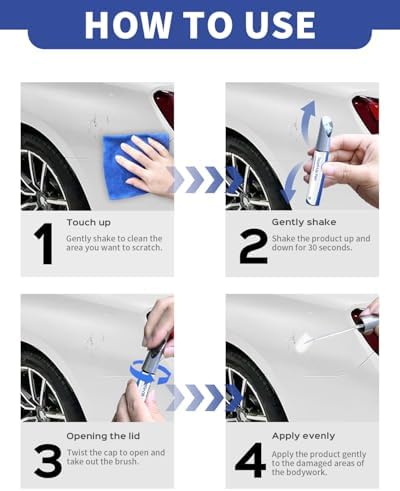 HOW TO USE

1
Touch up
Gently shake to clean the area you want to scratch.

2
Gently shake
Shake the product up and down for 30 seconds.

3
Opening the lid
Twist the cap to open and take out the brush.

4
Apply evenly
Apply the product gently to the damaged areas of the bodywork.