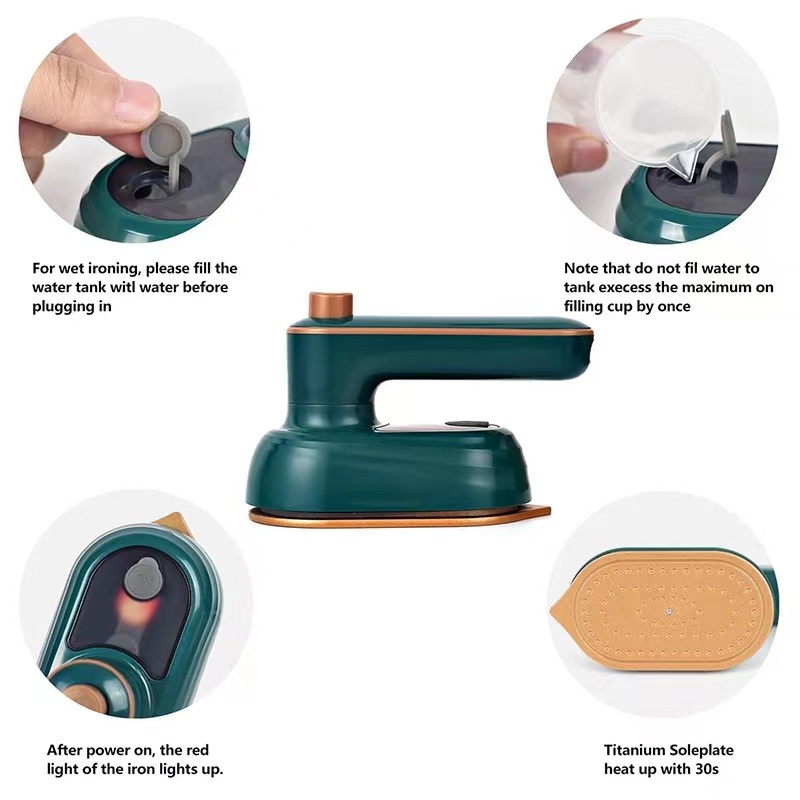 For wet ironing, please fill the water tank witl water before plugging in

Note that do not fil water to tank execess the maximum on filling cup by once

After power on, the red light of the iron lights up.

Titanium Soleplate heat up with 30s