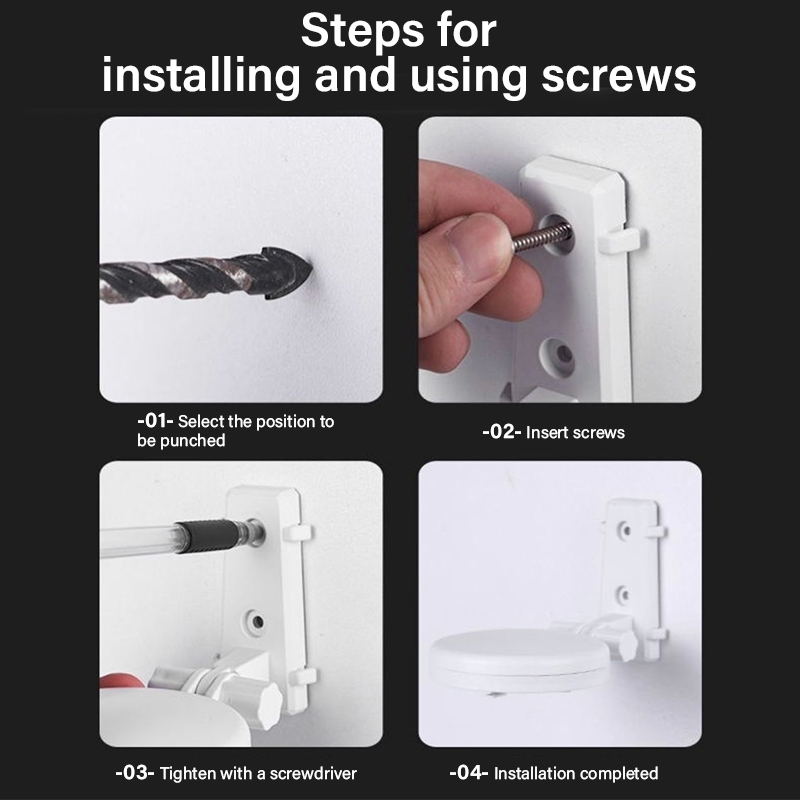 Steps for installing and using screws

-01- Select the position to be punched

-02- Insert screws

-03- Tighten with a screwdriver

-04- Installation completed