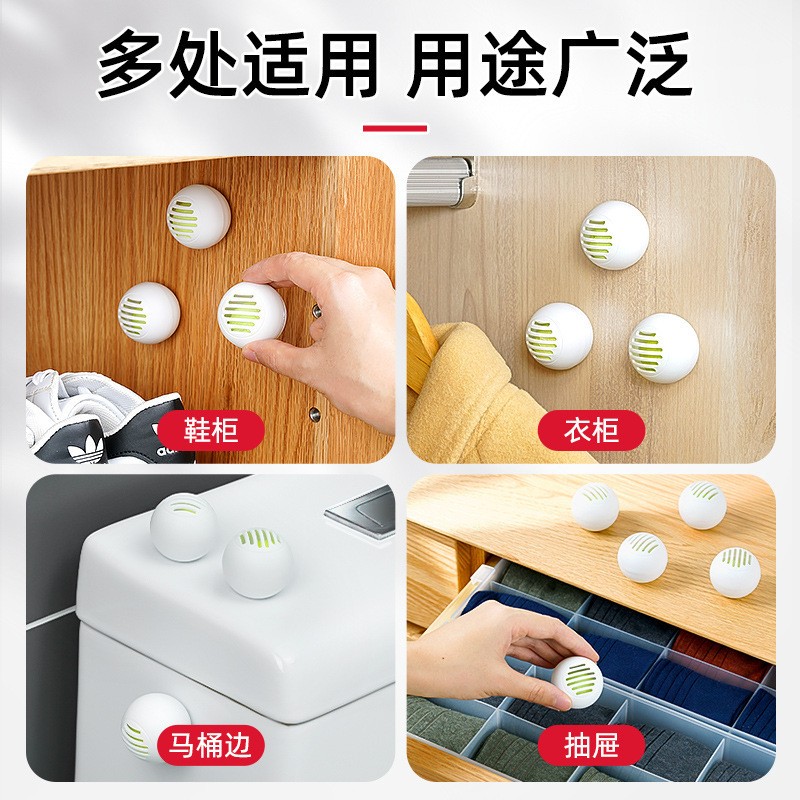 多处适用 用途广泛

鞋柜

衣柜

马桶边

抽屉